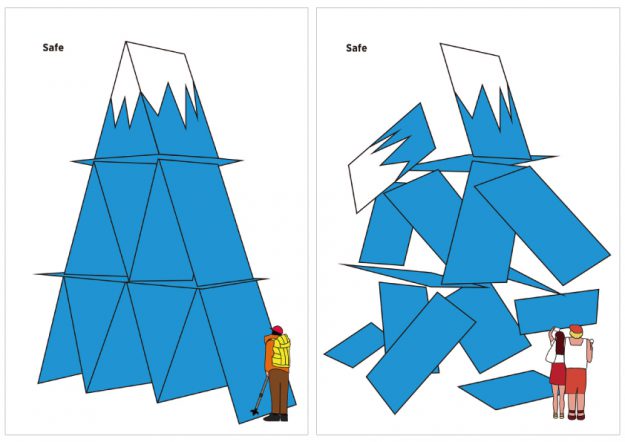 Safe

Safe